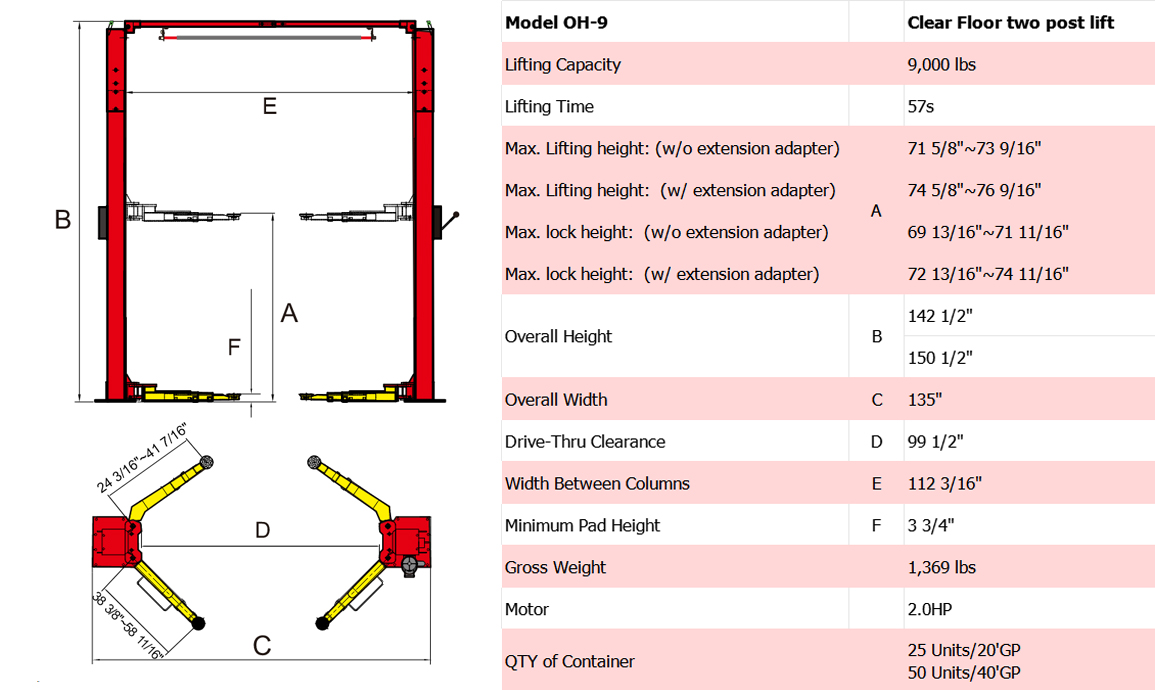 E

B

A

F

24 3/16"~41 7/16"

D

38 3/8"~58 11/16"

C

| Model OH-9 | | Clear Floor two post lift |
|---|---|---|
| Lifting Capacity | | 9,000 lbs |
| Lifting Time | | 57s |
| Max. Lifting height: (w/o extension adapter) | A | 71 5/8"~73 9/16" |
| Max. Lifting height: (w/ extension adapter) | A | 74 5/8"~76 9/16" |
| Max. lock height: (w/o extension adapter) | A | 69 13/16"~71 11/16" |
| Max. lock height: (w/ extension adapter) | A | 72 13/16"~74 11/16" |
| Overall Height | B | 142 1/2" |
| Overall Height | B | 150 1/2" |
| Overall Width | C | 135" |
| Drive-Thru Clearance | D | 99 1/2" |
| Width Between Columns | E | 112 3/16" |
| Minimum Pad Height | F | 3 3/4" |
| Gross Weight | | 1,369 lbs |
| Motor | | 2.0HP |
| QTY of Container | | 25 Units/20'GP 50 Units/40'GP |