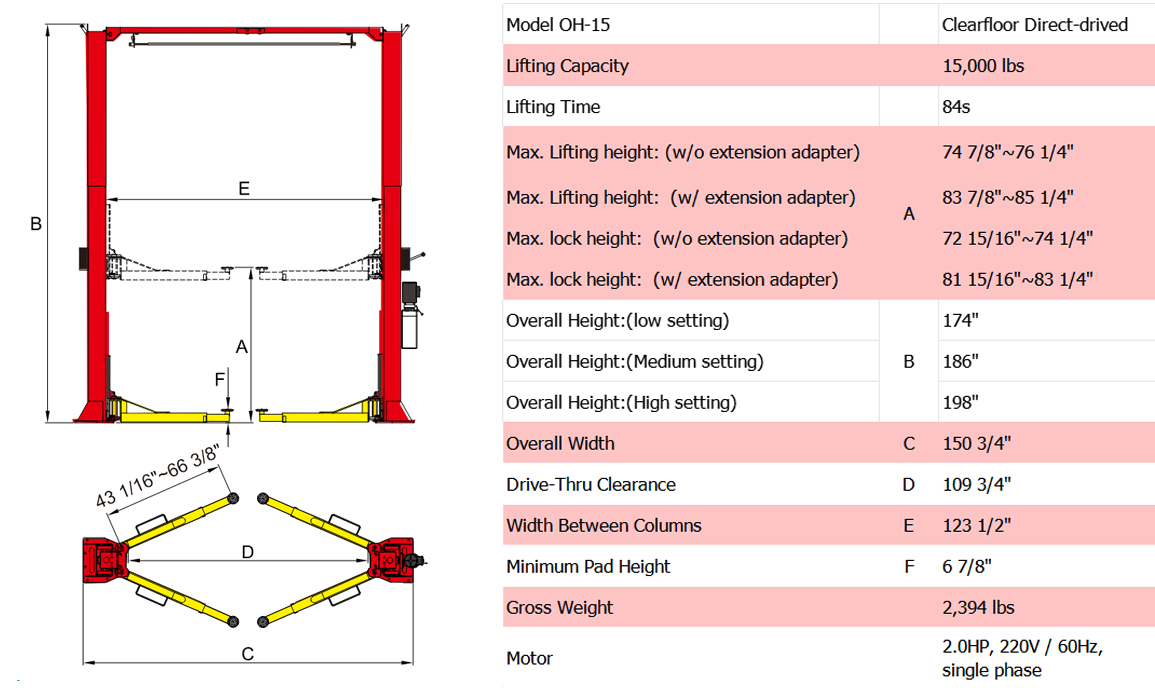 B

E

A

F

43 1/16"~66 3/8"

D

C

| Model OH-15 | | Clearfloor Direct-drived |
|---|---|---|
| Lifting Capacity | | 15,000 lbs |
| Lifting Time | | 84s |
| Max. Lifting height: (w/o extension adapter) | A | 74 7/8"~76 1/4" |
| Max. Lifting height: (w/ extension adapter) | A | 83 7/8"~85 1/4" |
| Max. lock height: (w/o extension adapter) | A | 72 15/16"~74 1/4" |
| Max. lock height: (w/ extension adapter) | A | 81 15/16"~83 1/4" |
| Overall Height:(low setting) | B | 174" |
| Overall Height:(Medium setting) | B | 186" |
| Overall Height:(High setting) | B | 198" |
| Overall Width | C | 150 3/4" |
| Drive-Thru Clearance | D | 109 3/4" |
| Width Between Columns | E | 123 1/2" |
| Minimum Pad Height | F | 6 7/8" |
| Gross Weight | | 2,394 lbs |
| Motor | | 2.0HP, 220V / 60Hz, single phase |