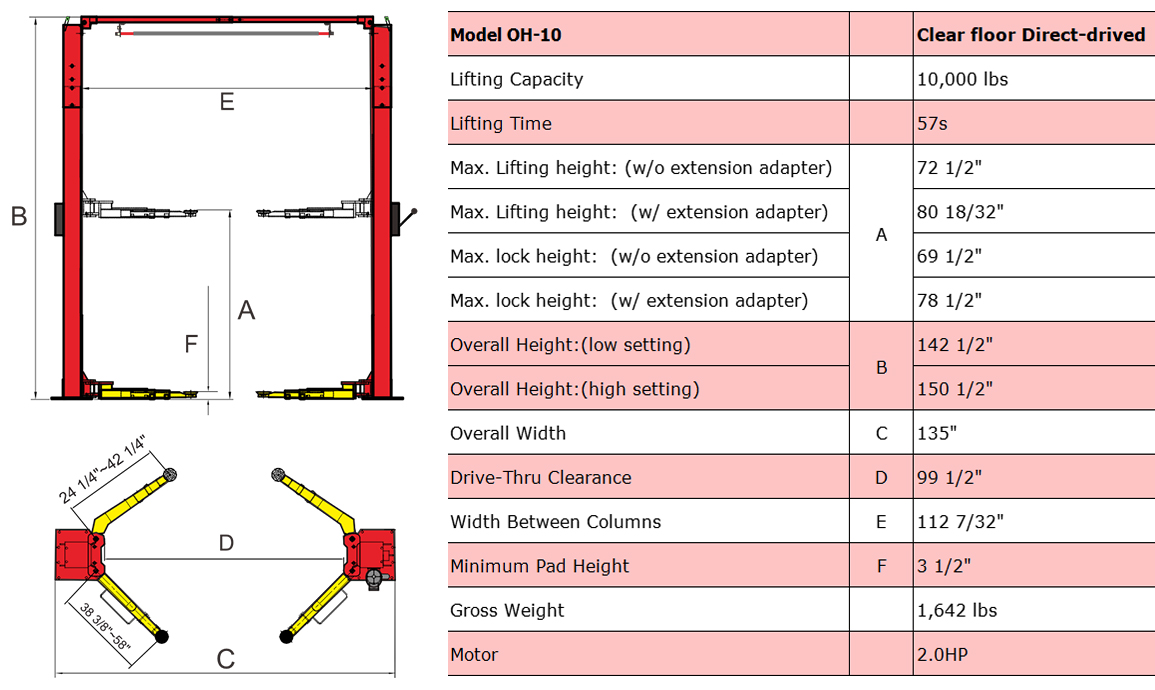 E

B

A

F

24 1/4"~42 1/4"

D

38 3/8"~58"

C

| Model OH-10 | | Clear floor Direct-drived |
|---|---|---|
| Lifting Capacity | | 10,000 lbs |
| Lifting Time | | 57s |
| Max. Lifting height: (w/o extension adapter) | A | 72 1/2" |
| Max. Lifting height: (w/ extension adapter) | A | 80 18/32" |
| Max. lock height: (w/o extension adapter) | A | 69 1/2" |
| Max. lock height: (w/ extension adapter) | A | 78 1/2" |
| Overall Height:(low setting) | B | 142 1/2" |
| Overall Height:(high setting) | B | 150 1/2" |
| Overall Width | C | 135" |
| Drive-Thru Clearance | D | 99 1/2" |
| Width Between Columns | E | 112 7/32" |
| Minimum Pad Height | F | 3 1/2" |
| Gross Weight | | 1,642 lbs |
| Motor | | 2.0HP |