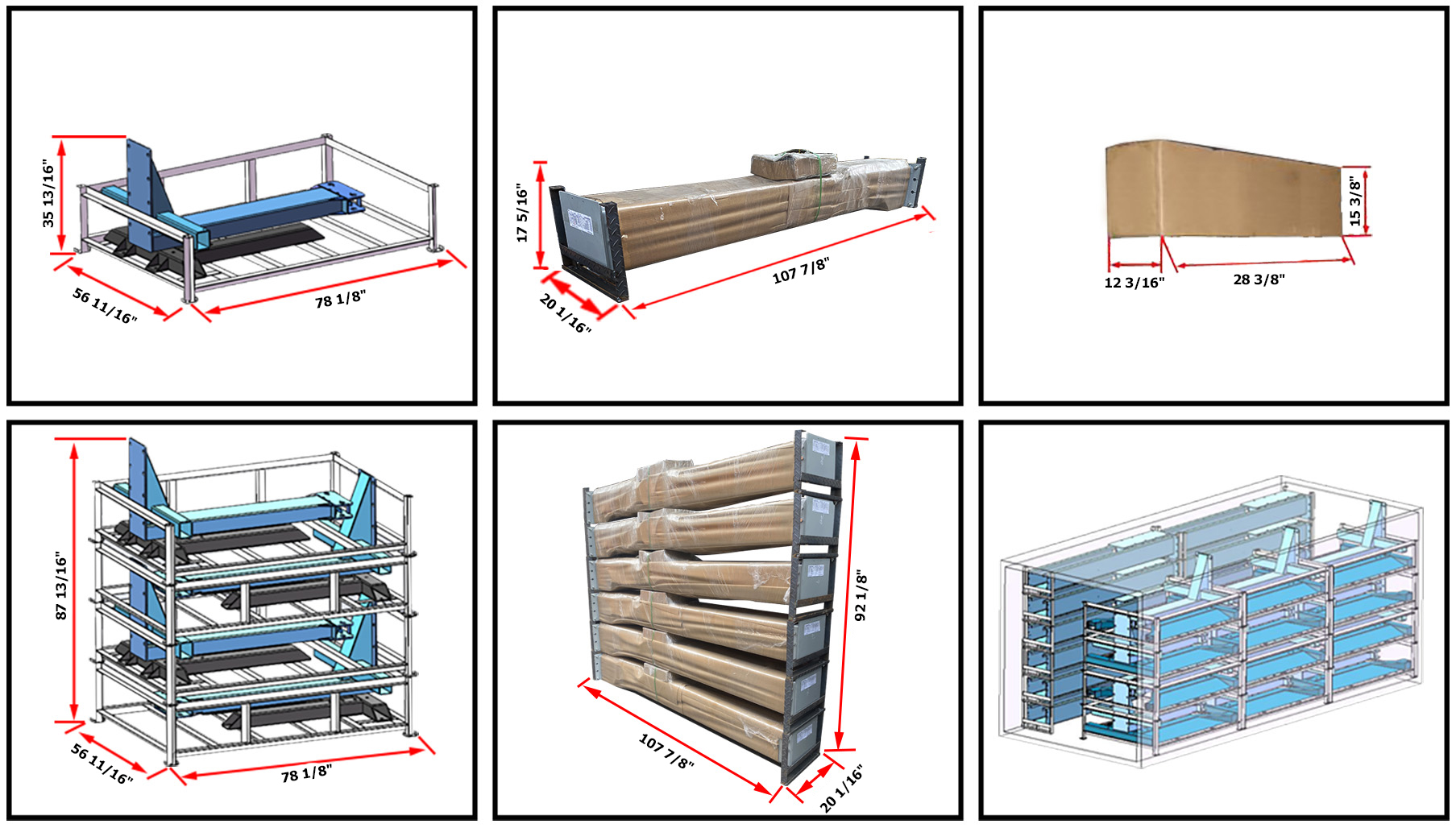 35 13/16"
56 11/16"
78 1/8"

17 5/16"
20 1/16"
107 7/8"

15 3/8"
12 3/16"
28 3/8"

87 13/16"
56 11/16"
78 1/8"

92 1/8"
107 7/8"
20 1/16"